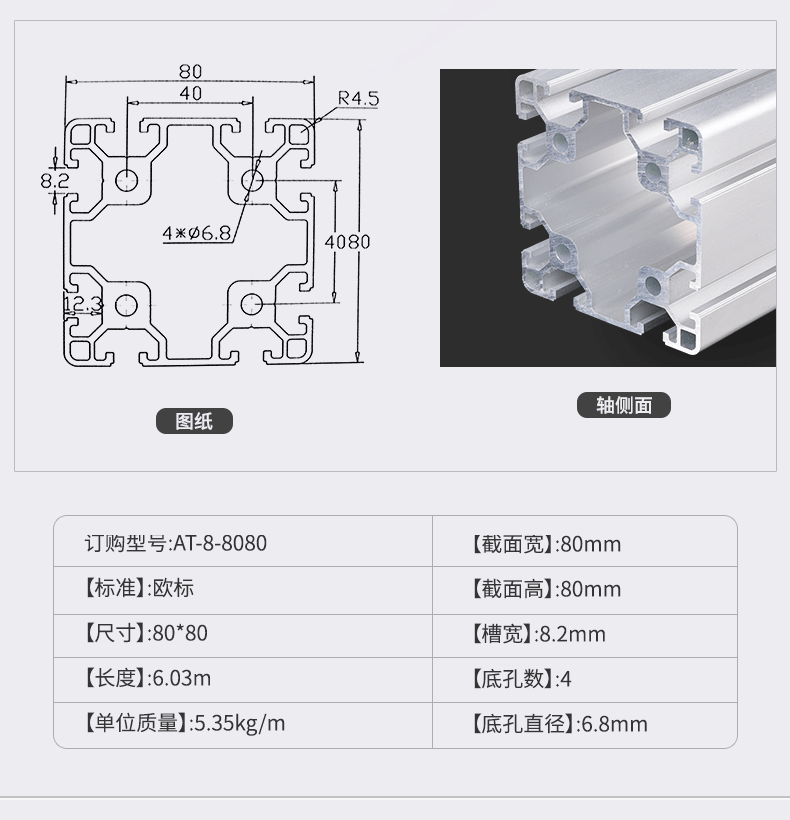 80
40
R4.5
8.2
4*ø6.8
4080
12.3

图纸

轴侧面

| 订购型号:AT-8-8080 | 【截面宽】:80mm |
|---|---|
| 【标准】:欧标 | 【截面高】:80mm |
| 【尺寸】:80*80 | 【槽宽】:8.2mm |
| 【长度】:6.03m | 【底孔数】:4 |
| 【单位质量】:5.35kg/m | 【底孔直径】:6.8mm |